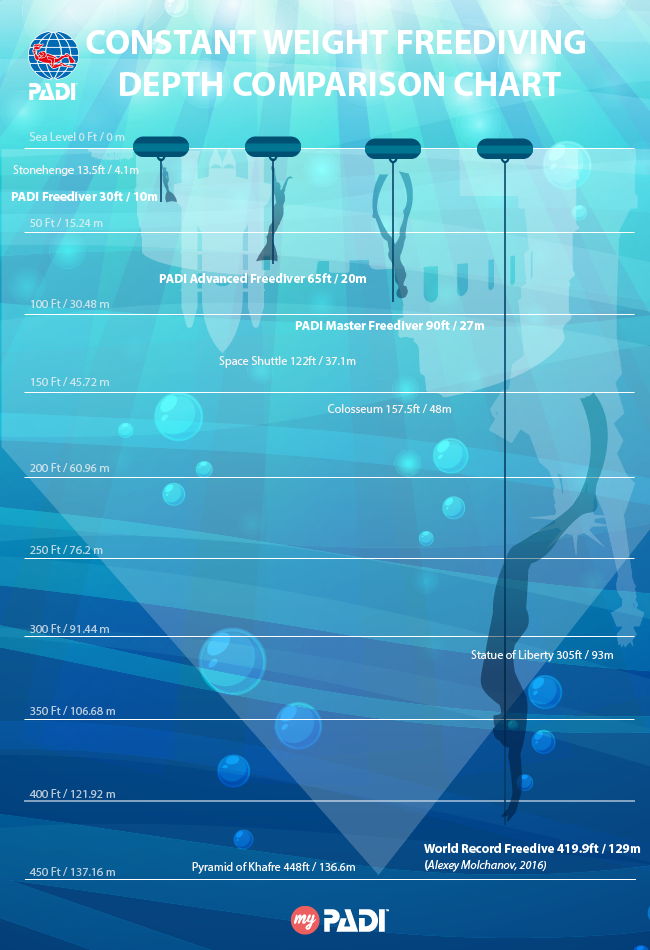 PADI

CONSTANT WEIGHT FREEDIVING DEPTH COMPARISON CHART

Sea Level 0 Ft / 0 m

Stonehenge 13.5ft / 4.1m

PADI Freediver 30ft / 10m

50 Ft / 15.24 m

PADI Advanced Freediver 65ft / 20m

100 Ft / 30.48 m

PADI Master Freediver 90ft / 27m

Space Shuttle 122ft / 37.1m

150 Ft / 45.72 m

Colosseum 157.5ft / 48m

200 Ft / 60.96 m

250 Ft / 76.2 m

300 Ft / 91.44 m

Statue of Liberty 305ft / 93m

350 Ft / 106.68 m

400 Ft / 121.92 m

World Record Freedive 419.9ft / 129m
(Alexey Molchanov, 2016)

450 Ft / 137.16 m

Pyramid of Khafre 448ft / 136.6m

my PADI