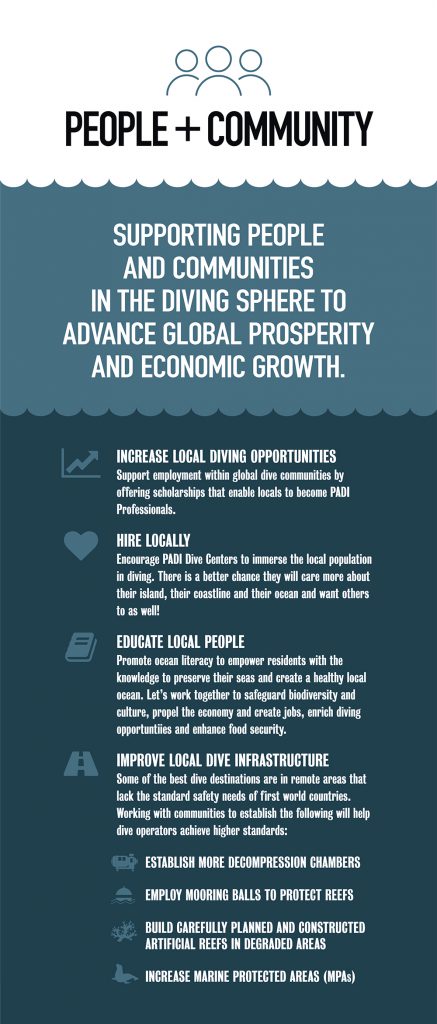 PEOPLE + COMMUNITY

SUPPORTING PEOPLE AND COMMUNITIES IN THE DIVING SPHERE TO ADVANCE GLOBAL PROSPERITY AND ECONOMIC GROWTH.

INCREASE LOCAL DIVING OPPORTUNITIES
Support employment within global dive communities by offering scholarships that enable locals to become PADI Professionals.

HIRE LOCALLY
Encourage PADI Dive Centers to immerse the local population in diving. There is a better chance they will care more about their island, their coastline and their ocean and want others to as well!

EDUCATE LOCAL PEOPLE
Promote ocean literacy to empower residents with the knowledge to preserve their seas and create a healthy local ocean. Let's work together to safeguard biodiversity and culture, propel the economy and create jobs, enrich diving opportuntiies and enhance food security.

IMPROVE LOCAL DIVE INFRASTRUCTURE
Some of the best dive destinations are in remote areas that lack the standard safety needs of first world countries. Working with communities to establish the following will help dive operators achieve higher standards:

ESTABLISH MORE DECOMPRESSION CHAMBERS

EMPLOY MOORING BALLS TO PROTECT REEFS

BUILD CAREFULLY PLANNED AND CONSTRUCTED ARTIFICIAL REEFS IN DEGRADED AREAS

INCREASE MARINE PROTECTED AREAS (MPAs)